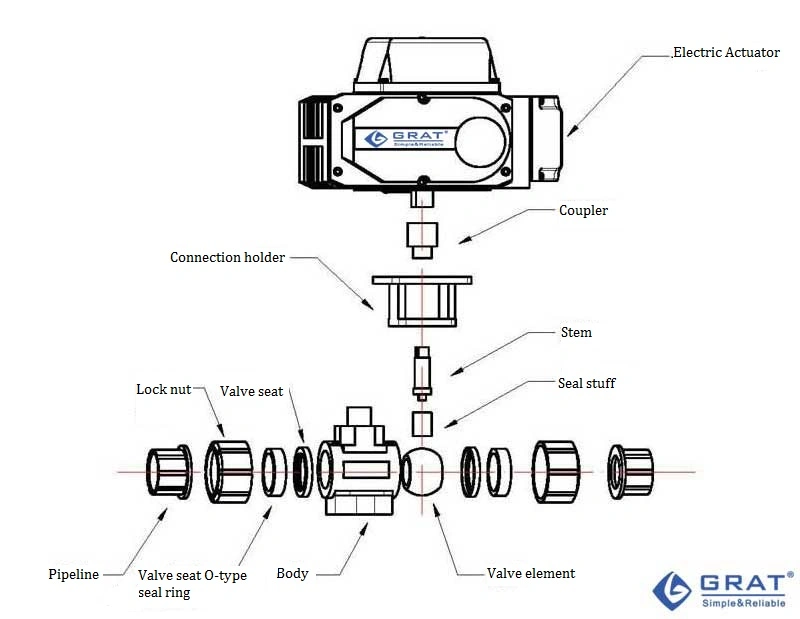 Electric Actuator

GRAT®
Simple&Reliable

Coupler

Connection holder

Stem

Seal stuff

Lock nut

Valve seat

Pipeline

Valve seat O-type seal ring

Body

Valve element

GRAT®
Simple&Reliable